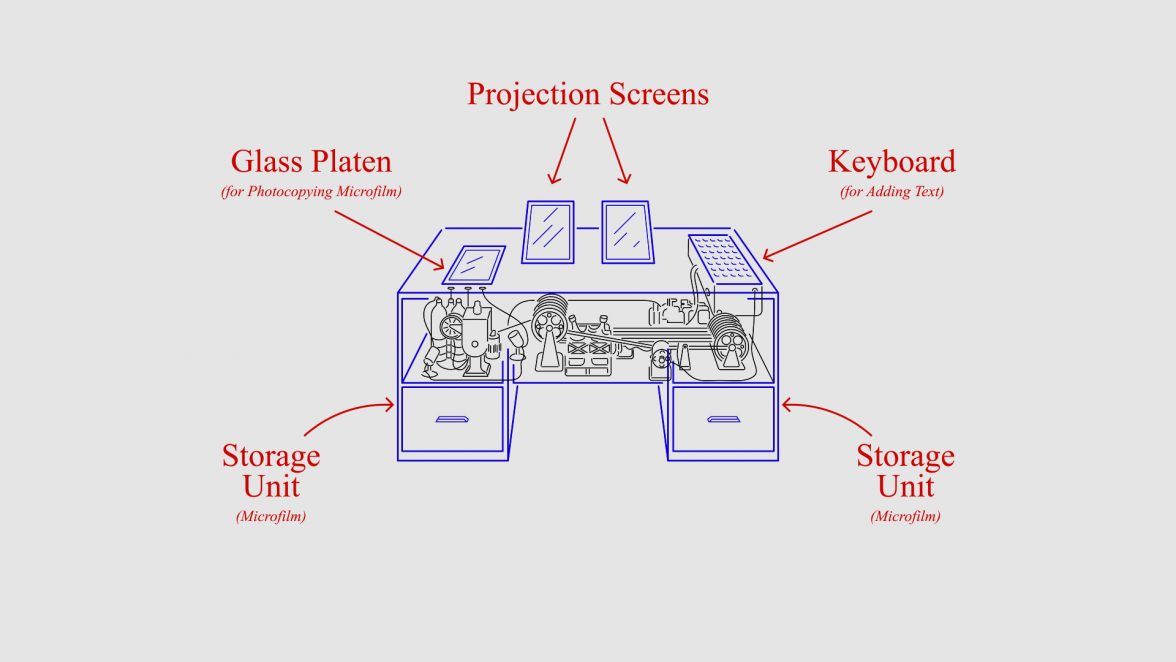 Projection Screens

Glass Platen
(for Photocopying Microfilm)

Keyboard
(for Adding Text)

Storage Unit
(Microfilm)

Storage Unit
(Microfilm)